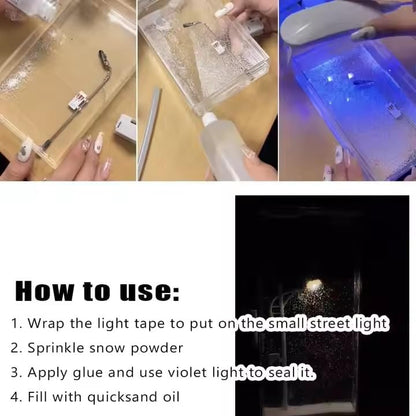 How to use:

1. Wrap the light tape to put on the small street light

2. Sprinkle snow powder

3. Apply glue and use violet light to seal it.

4. Fill with quicksand oil